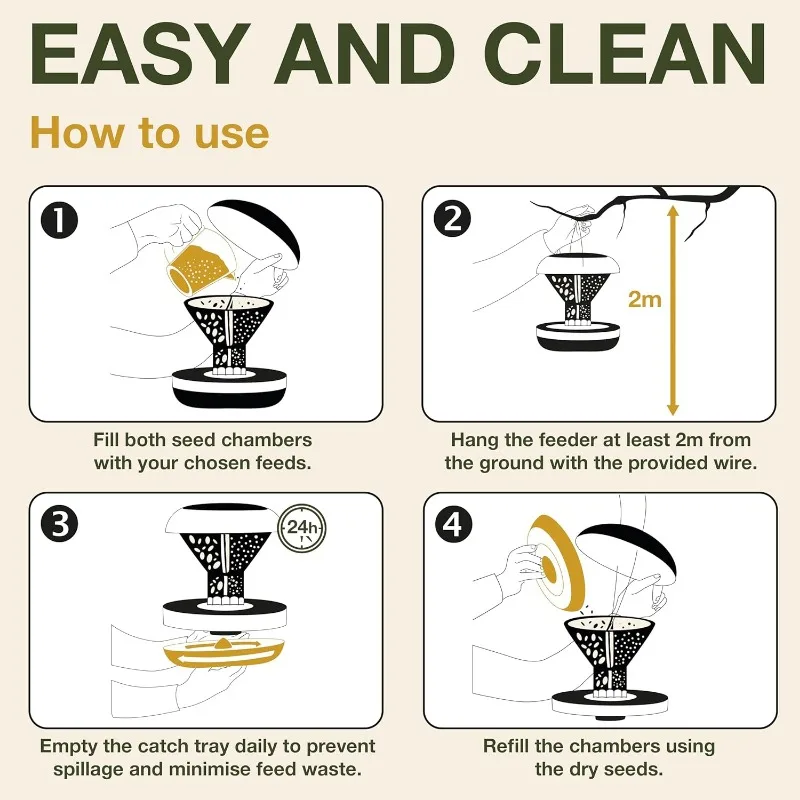 EASY AND CLEAN

How to use

1

Fill both seed chambers with your chosen feeds.

2

2m

Hang the feeder at least 2m from the ground with the provided wire.

3

24h

Empty the catch tray daily to prevent spillage and minimise feed waste.

4

Refill the chambers using the dry seeds.